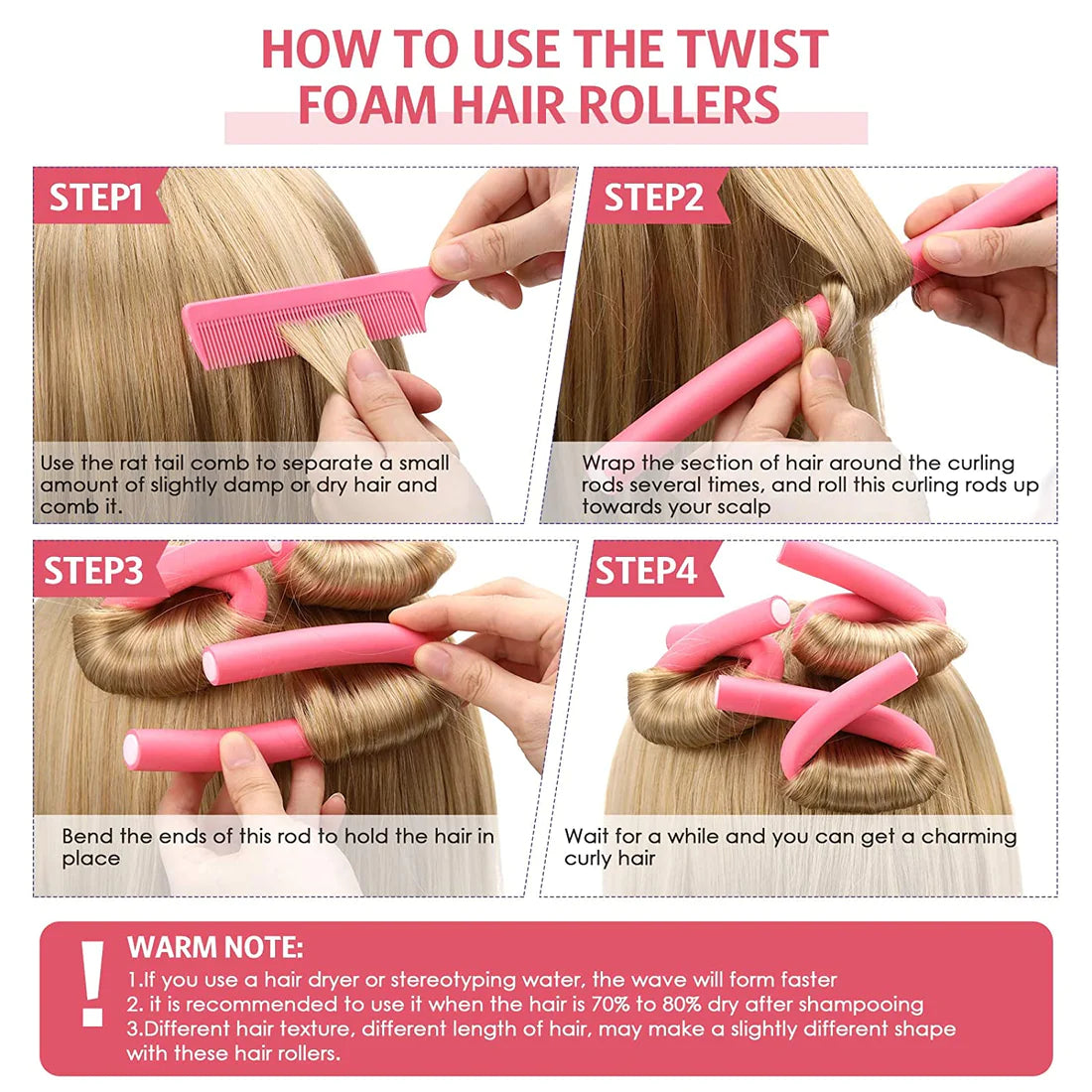 HOW TO USE THE TWIST FOAM HAIR ROLLERS

STEP1
Use the rat tail comb to separate a small amount of slightly damp or dry hair and comb it.

STEP2
Wrap the section of hair around the curling rods several times, and roll this curling rods up towards your scalp

STEP3
Bend the ends of this rod to hold the hair in place

STEP4
Wait for a while and you can get a charming curly hair

!
WARM NOTE:
1.If you use a hair dryer or stereotyping water, the wave will form faster
2. it is recommended to use it when the hair is 70% to 80% dry after shampooing
3.Different hair texture, different length of hair, may make a slightly different shape with these hair rollers.