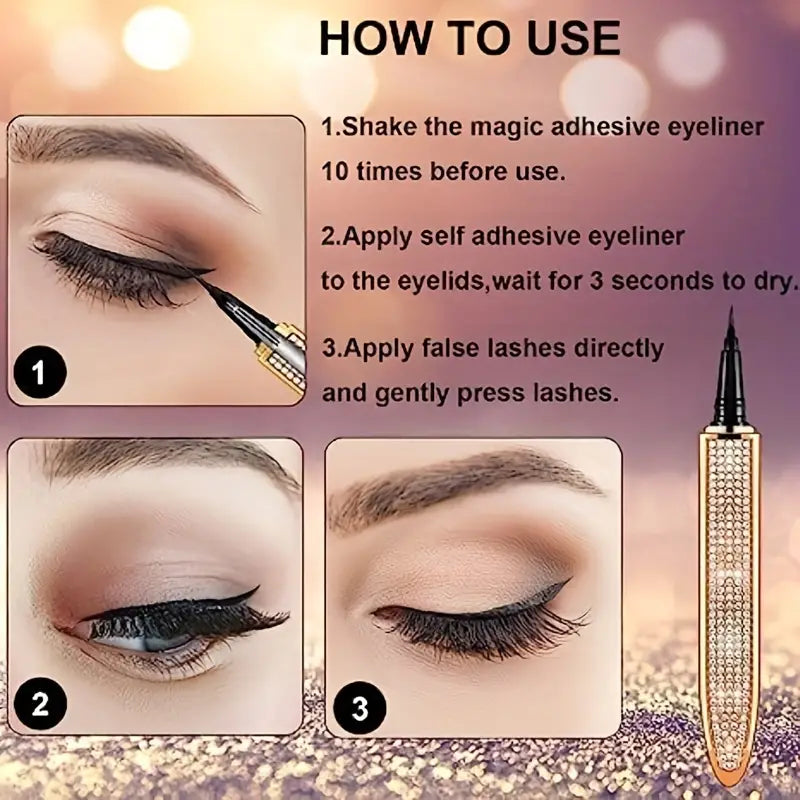 HOW TO USE

1.Shake the magic adhesive eyeliner 10 times before use.

2.Apply self adhesive eyeliner to the eyelids,wait for 3 seconds to dry.

3.Apply false lashes directly and gently press lashes.

1

2

3