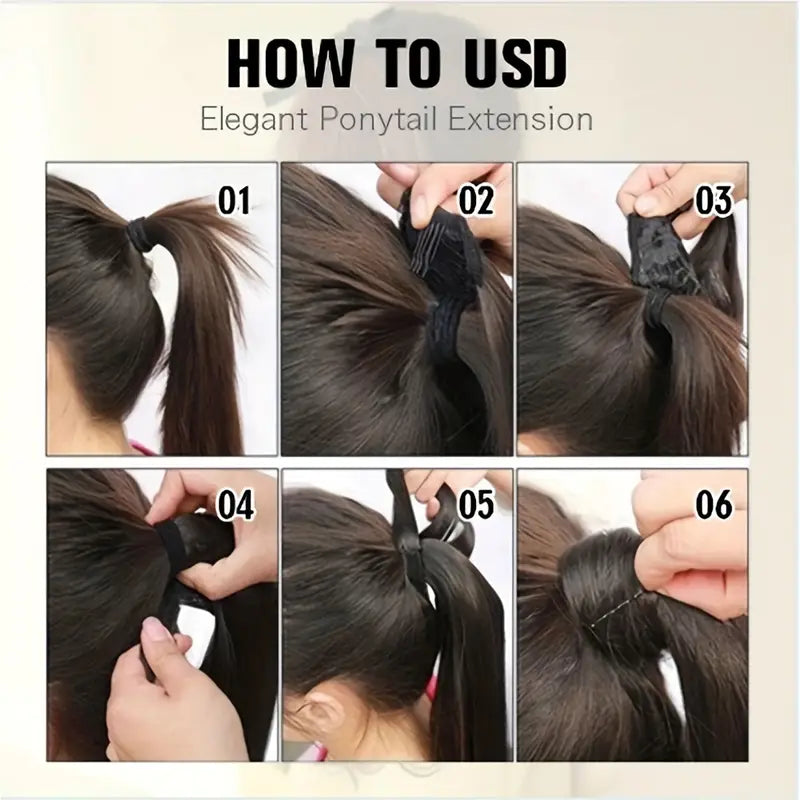 HOW TO USD
Elegant Ponytail Extension

01

02

03

04

05

06