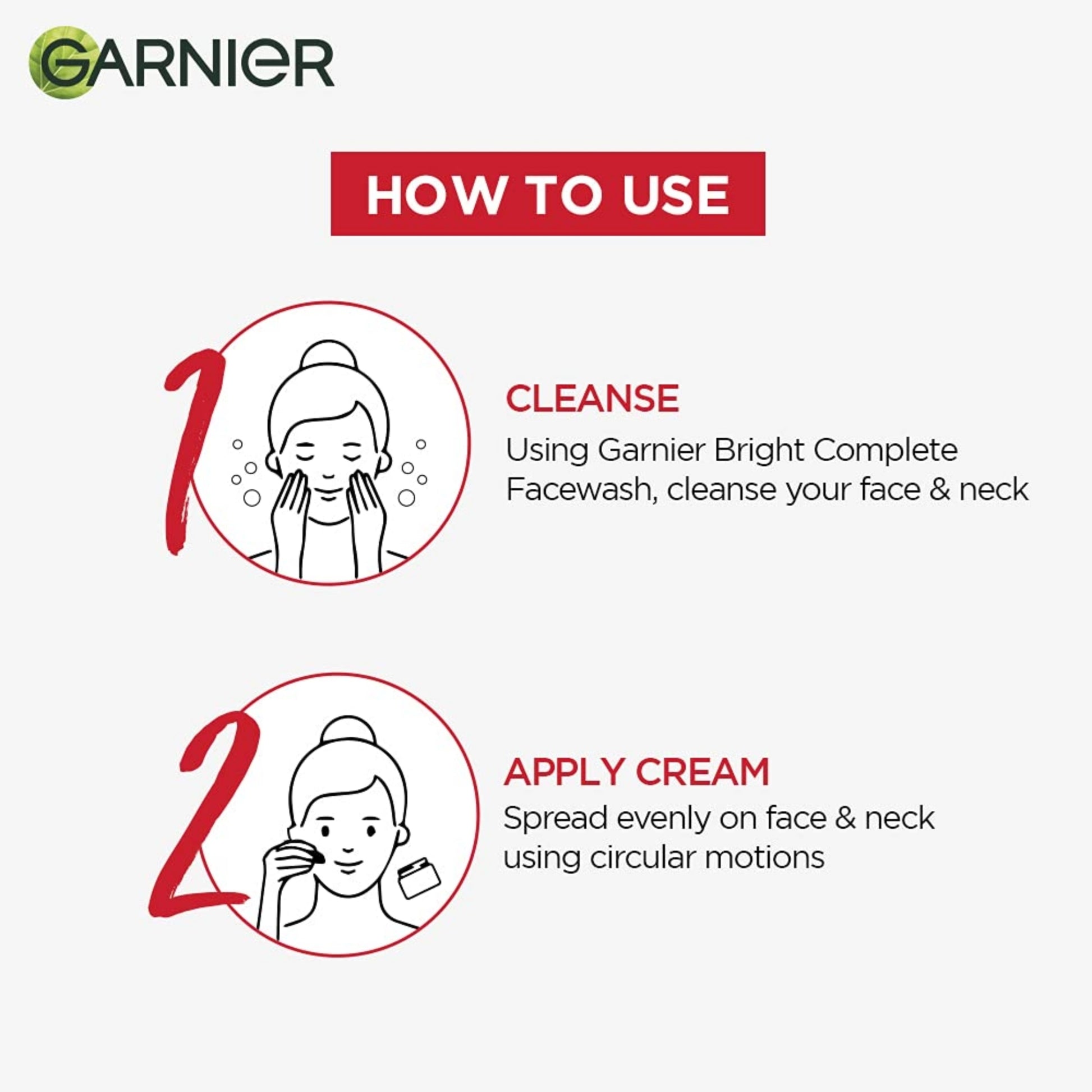 GARNIER

HOW TO USE

1

CLEANSE
Using Garnier Bright Complete Facewash, cleanse your face & neck

2

APPLY CREAM
Spread evenly on face & neck using circular motions