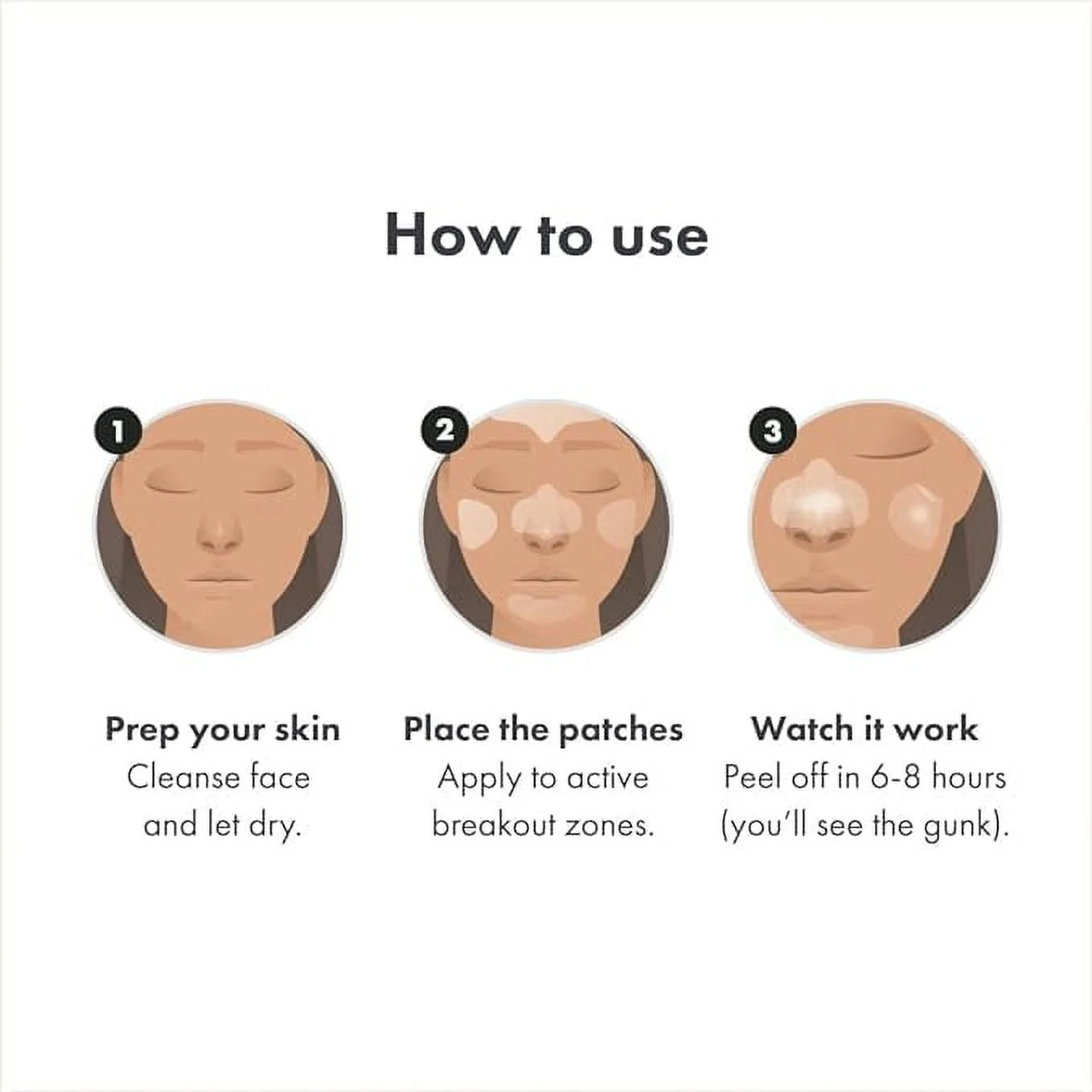 How to use

1

Prep your skin
Cleanse face and let dry.

2

Place the patches
Apply to active breakout zones.

3

Watch it work
Peel off in 6-8 hours (you'll see the gunk).